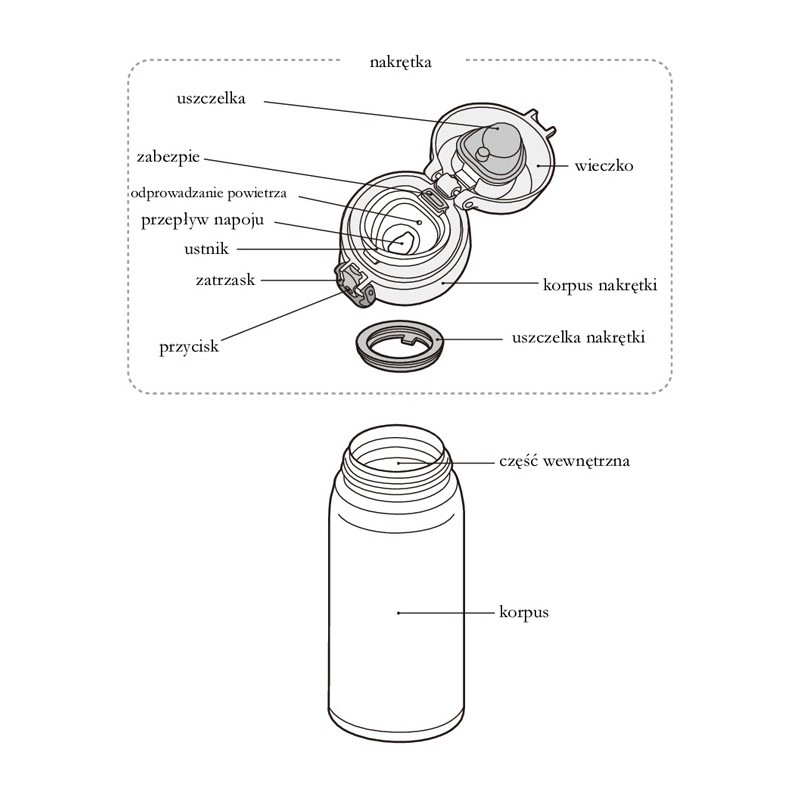 nakrętka

uszczelka

zabezpie

odprowadzanie powietrza

przepływ napoju

ustnik

zatrzask

przycisk

wieczko

korpus nakrętki

uszczelka nakrętki

część wewnętrzna

korpus